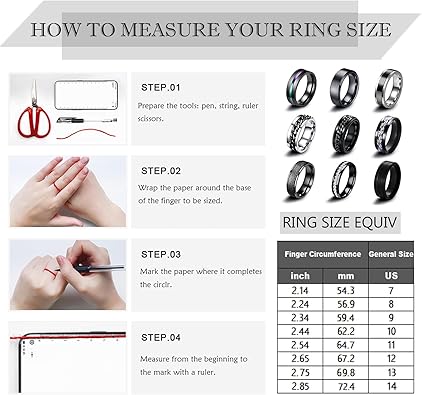 HOW TO MEASURE YOUR RING SIZE

STEP.01

Prepare the tools: pen, string, ruler scissors.

STEP.02

Wrap the paper around the base of the finger to be sized.

STEP.03

Mark the paper where it completes the circlr.

STEP.04

Measure from the beginning to the mark with a ruler.

RING SIZE EQUIV

| Finger Circumference | | General Size |
|---|---|---|
| inch | mm | US |
| 2.14 | 54.3 | 7 |
| 2.24 | 56.9 | 8 |
| 2.34 | 59.4 | 9 |
| 2.44 | 62.2 | 10 |
| 2.54 | 64.7 | 11 |
| 2.65 | 67.2 | 12 |
| 2.75 | 69.8 | 13 |
| 2.85 | 72.4 | 14 |